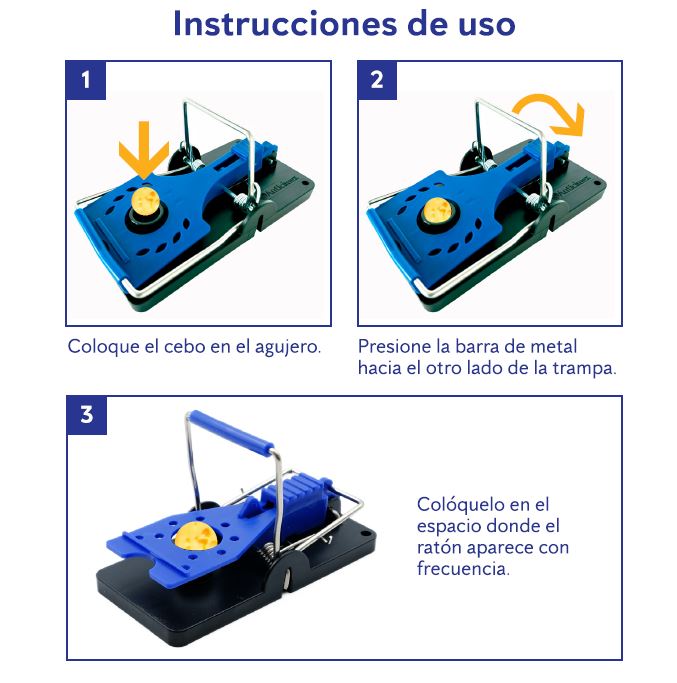 Instrucciones de uso

1

Coloque el cebo en el agujero.

2

Presione la barra de metal hacia el otro lado de la trampa.

3

Colóquelo en el espacio donde el ratón aparece con frecuencia.